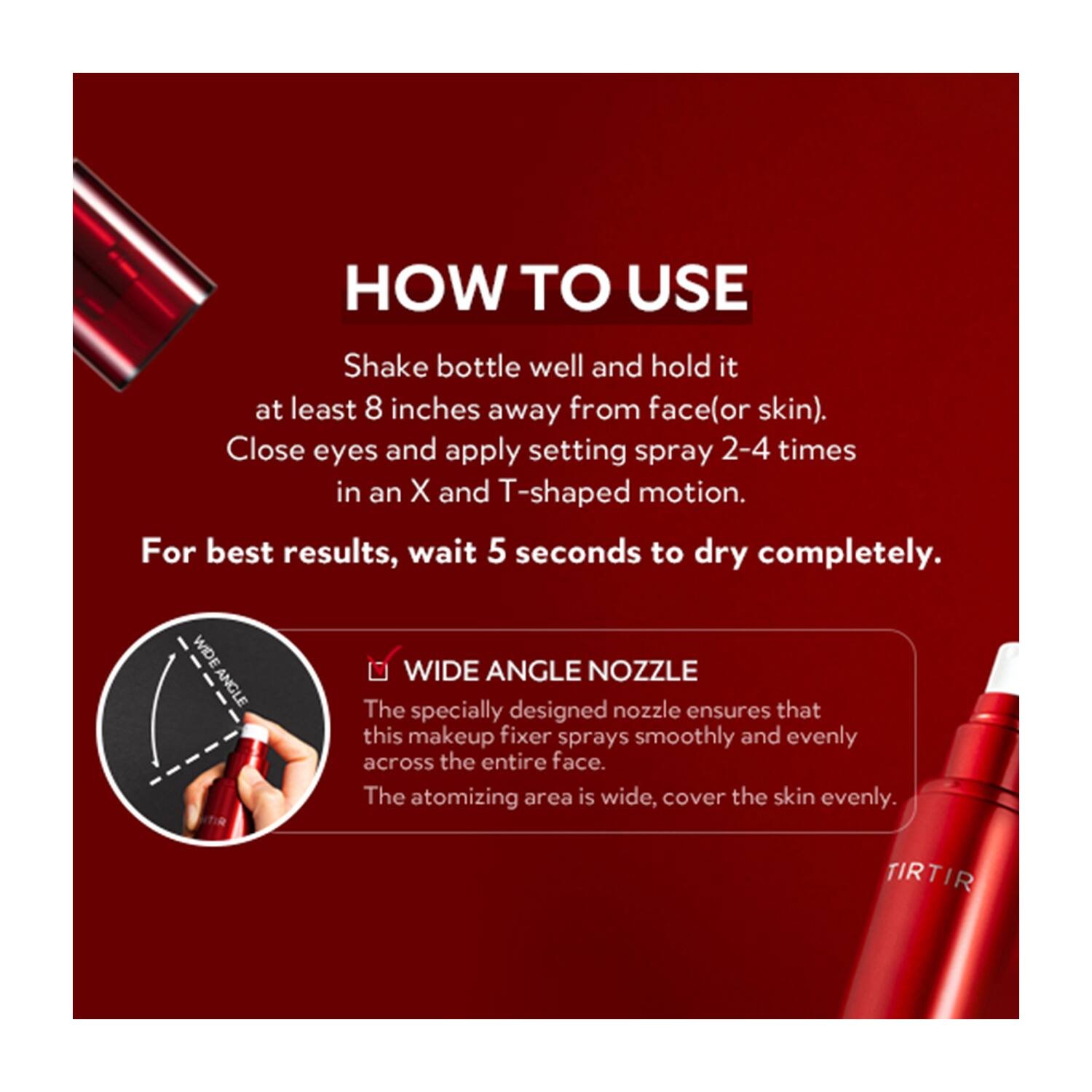 HOW TO USE

Shake bottle well and hold it at least 8 inches away from face(or skin). Close eyes and apply setting spray 2-4 times in an X and T-shaped motion.

For best results, wait 5 seconds to dry completely.

WIDE ANGLE

TIRTIR

WIDE ANGLE NOZZLE

The specially designed nozzle ensures that this makeup fixer sprays smoothly and evenly across the entire face.

The atomizing area is wide, cover the skin evenly.

TIRTIR