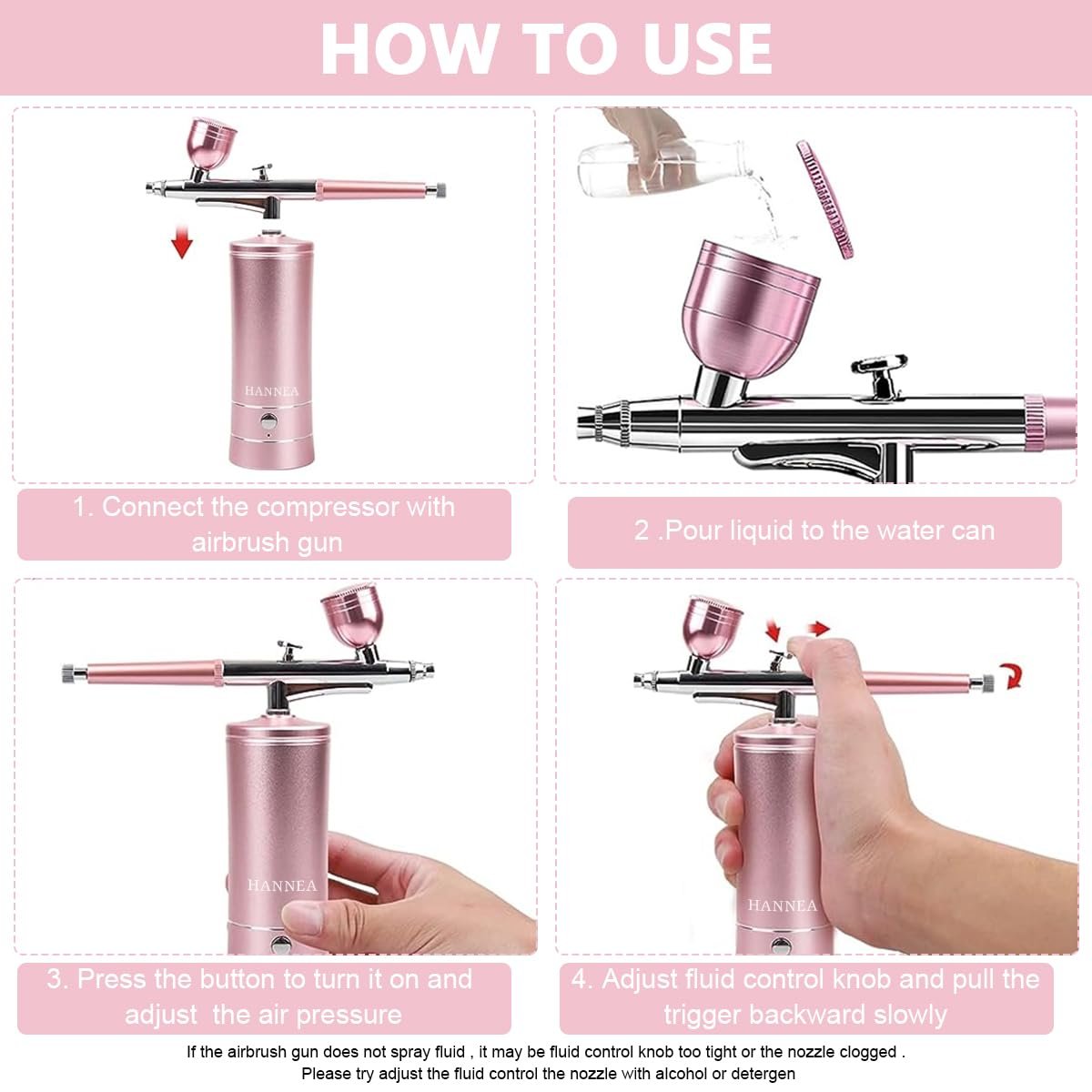 HOW TO USE

HANNEA

1. Connect the compressor with airbrush gun

2 .Pour liquid to the water can

HANNEA

3. Press the button to turn it on and adjust  the air pressure

HANNEA

4. Adjust fluid control knob and pull the trigger backward slowly

If the airbrush gun does not spray fluid , it may be fluid control knob too tight or the nozzle clogged .
Please try adjust the fluid control the nozzle with alcohol or detergen