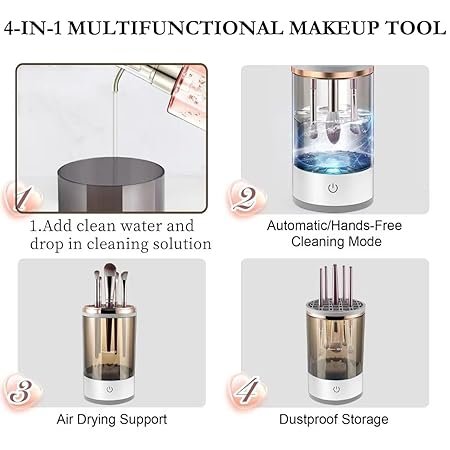 4-IN-1 MULTIFUNCTIONAL MAKEUP TOOL

1

1.Add clean water and drop in cleaning solution

2

Automatic/Hands-Free Cleaning Mode

3

Air Drying Support

4

Dustproof Storage